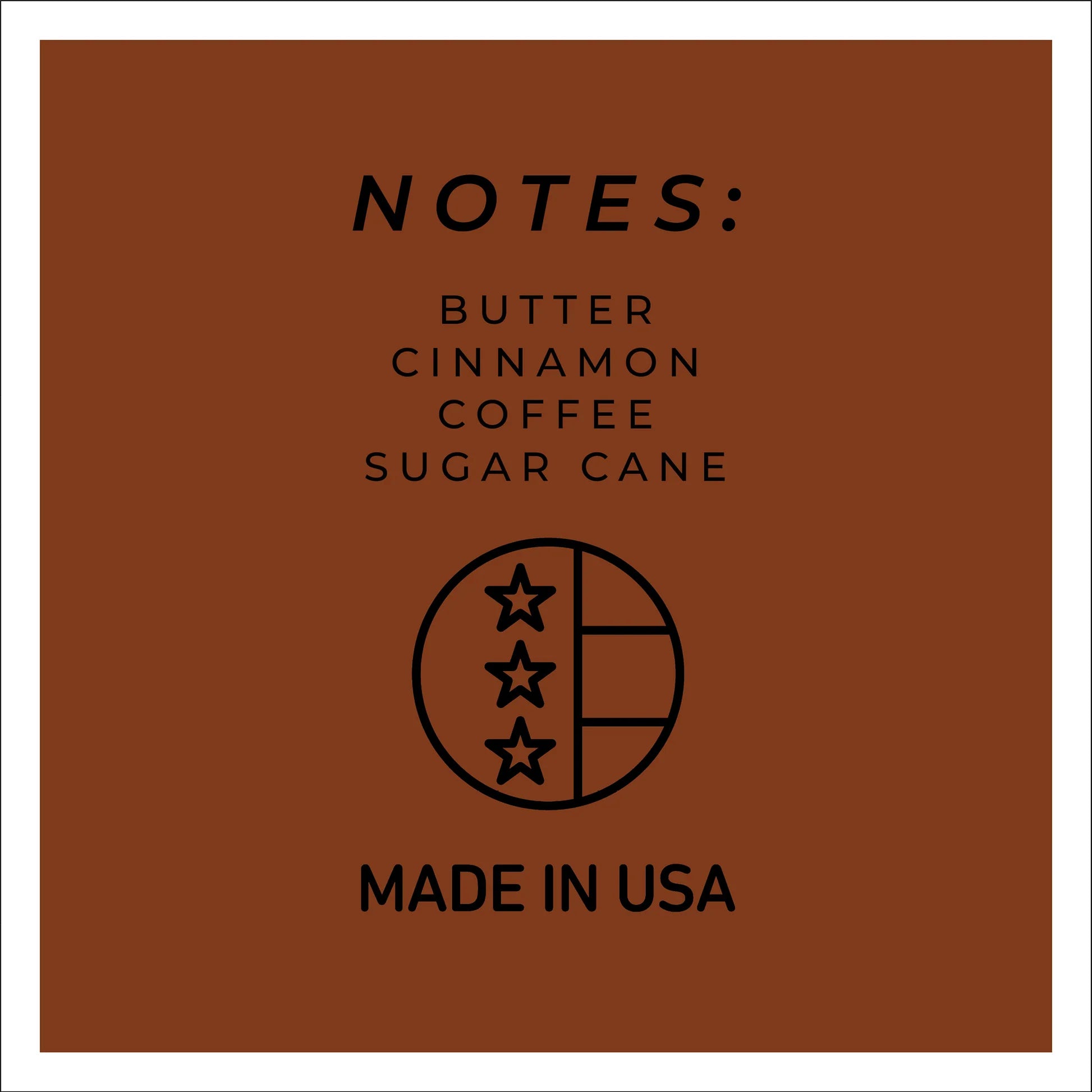 NOTES:

BUTTER
CINNAMON
COFFEE
SUGAR CANE

MADE IN USA